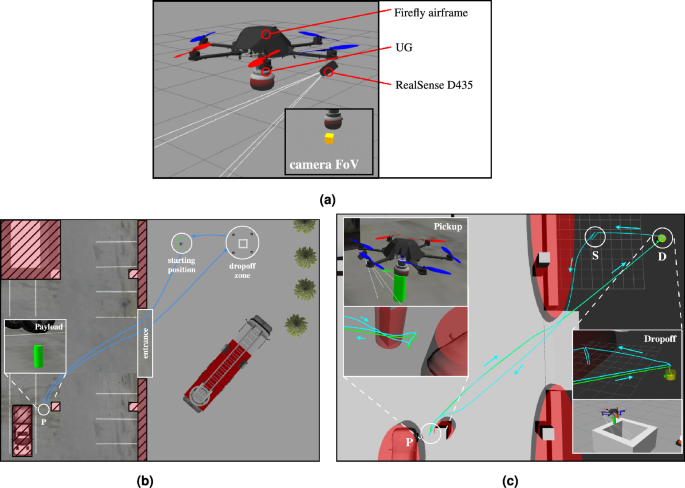 Firefly airframe
UG
RealSense D435
camera FoV
(a)
starting position
dropoff zone
Payload
entrance
P
(b)
Pickup
S
D
Dropoff
P
(c)