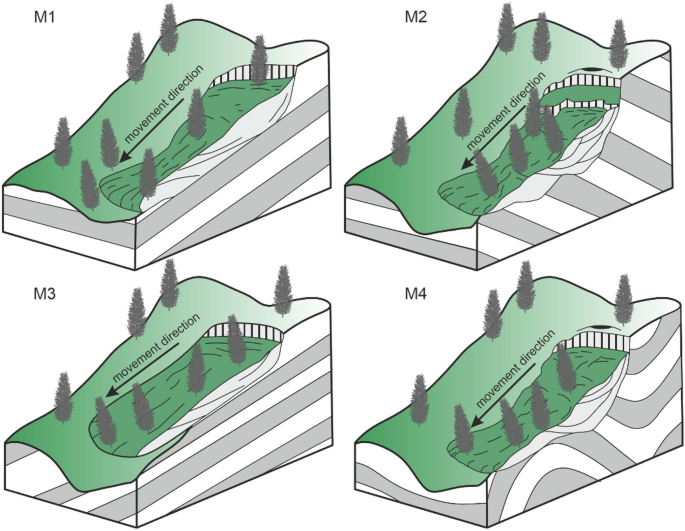 M1

movement direction

M2

movement direction

M3

movement direction

M4

movement direction