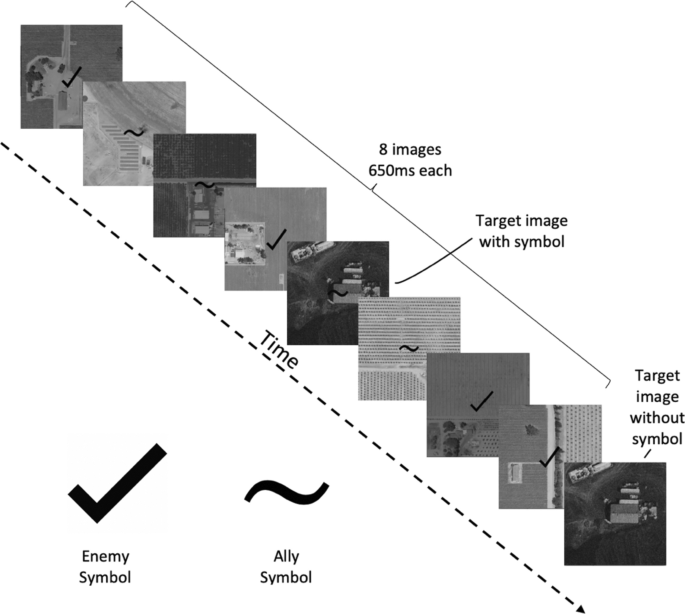 8 images
650ms each

Target image
with symbol

Time

Target
image
without
symbol

Enemy
Symbol

Ally
Symbol