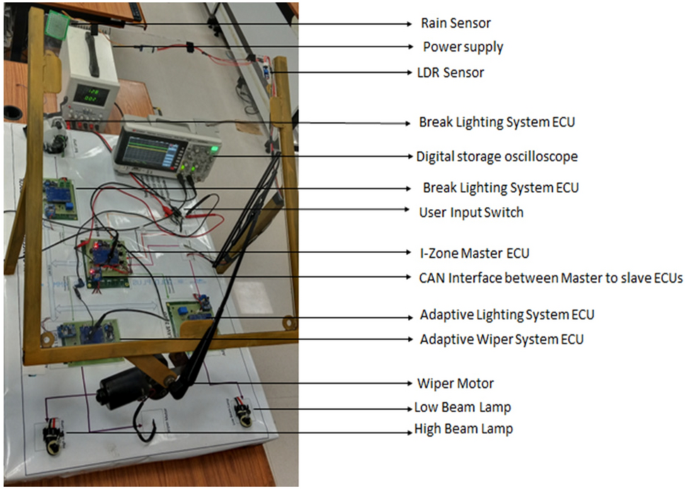 Rain Sensor
Power supply
LDR Sensor
Break Lighting System ECU
Digital storage oscilloscope
Break Lighting System ECU
User Input Switch
I-Zone Master ECU
CAN Interface between Master to slave ECUs
Adaptive Lighting System ECU
Adaptive Wiper System ECU
Wiper Motor
Low Beam Lamp
High Beam Lamp