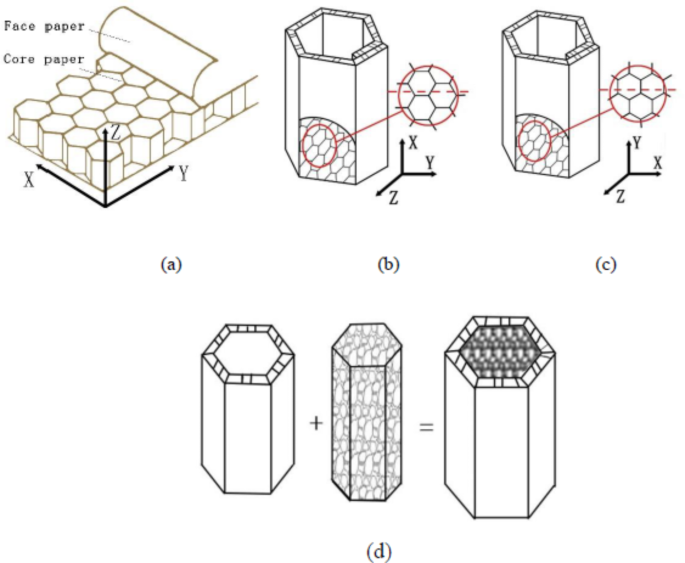 Face paper
Core paper
Z
X
Y

X
Y
Z

Y
X
Z

(a)

(b)

(c)

+

=

(d)