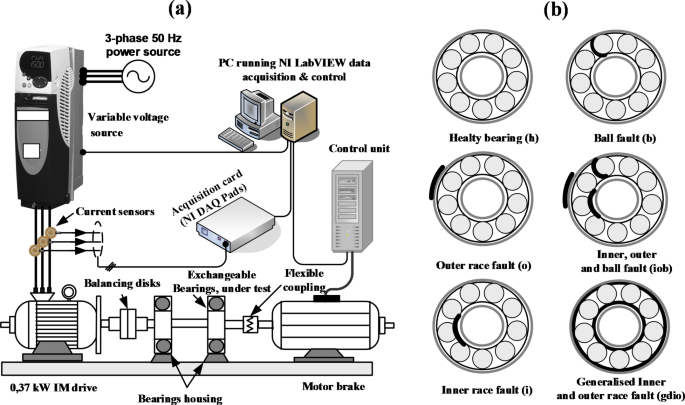 (a)

3-phase 50 Hz power source

PC running NI LabVIEW data acquisition & control

Variable voltage source

Control unit

Acquisition card (NI DAQ Pads)

Current sensors

Balancing disks

Exchangeable Bearings, under test

Flexible coupling

0,37 kW IM drive

Bearings housing

Motor brake

(b)

Healty bearing (h)

Ball fault (b)

Outer race fault (o)

Inner, outer and ball fault (iob)

Inner race fault (i)

Generalised Inner and outer race fault (gdio)