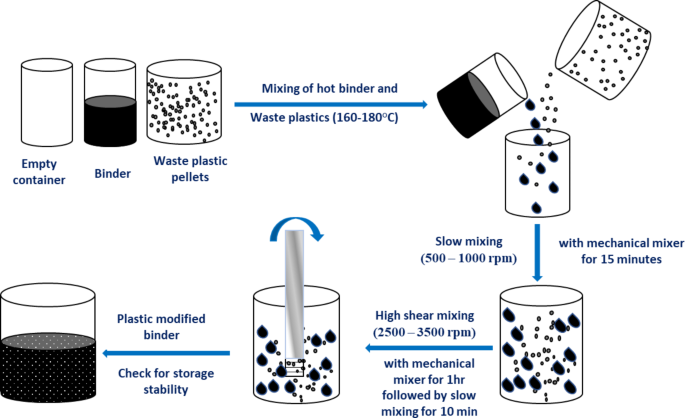 Empty container

Binder

Waste plastic pellets

Mixing of hot binder and

Waste plastics (160-180°C)

Slow mixing (500 – 1000 rpm)

with mechanical mixer for 15 minutes

High shear mixing (2500 – 3500 rpm)

with mechanical mixer for 1hr followed by slow mixing for 10 min

Plastic modified binder

Check for storage stability