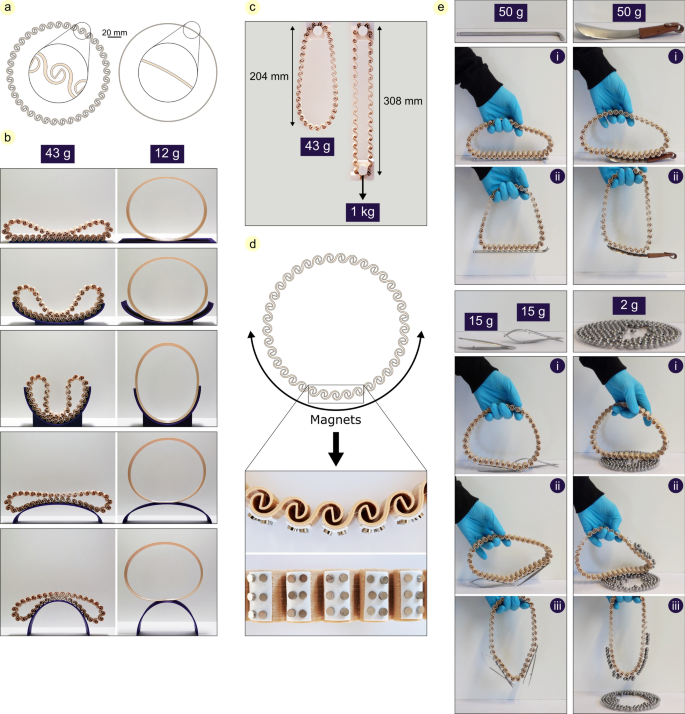 a

20 mm

b

43 g

12 g

c

204 mm

308 mm

43 g

1 kg

d

Magnets

e

50 g

50 g

i

i

ii

ii

15 g

15 g

2 g

i

i

ii

ii

iii

iii