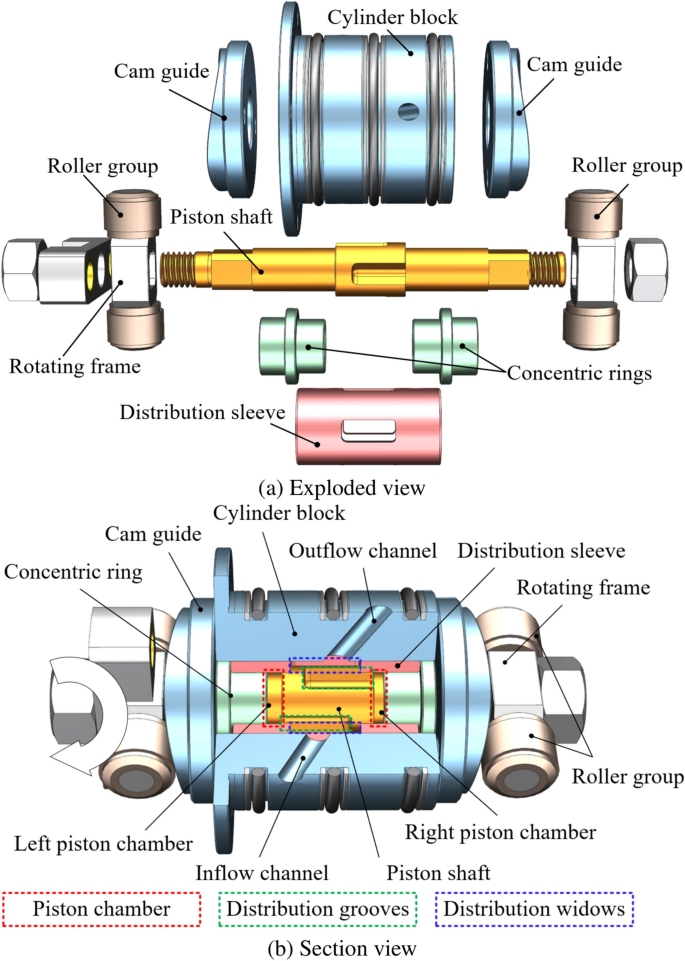 Cylinder block
Cam guide
Cam guide
Roller group
Roller group
Piston shaft
Rotating frame
Concentric rings
Distribution sleeve
(a) Exploded view

Cylinder block
Cam guide
Outflow channel
Distribution sleeve
Concentric ring
Rotating frame
Roller group
Left piston chamber
Right piston chamber
Inflow channel
Piston shaft
Piston chamber
Distribution grooves
Distribution widows
(b) Section view