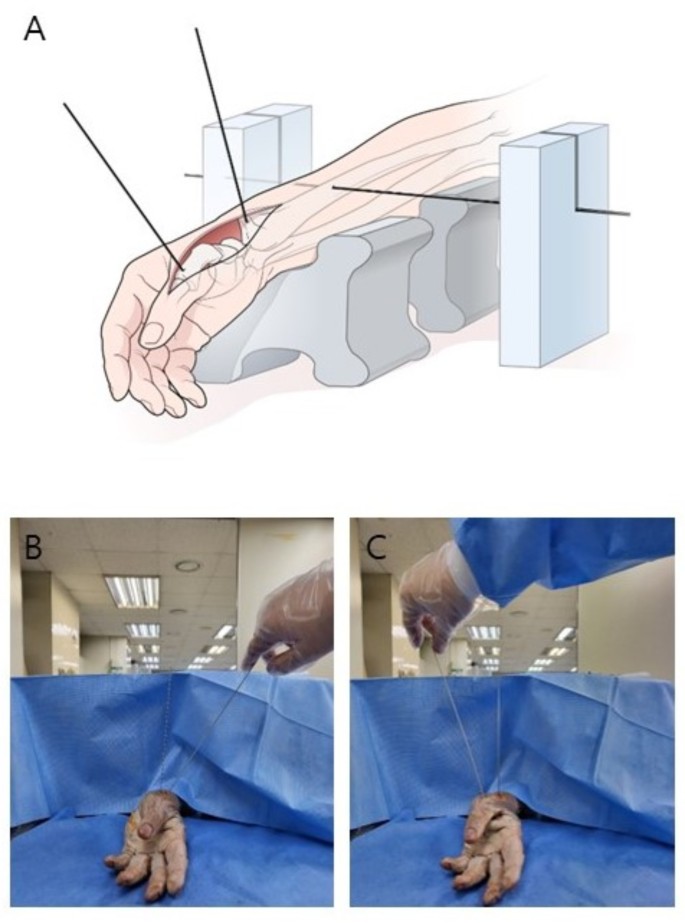 A

B

C