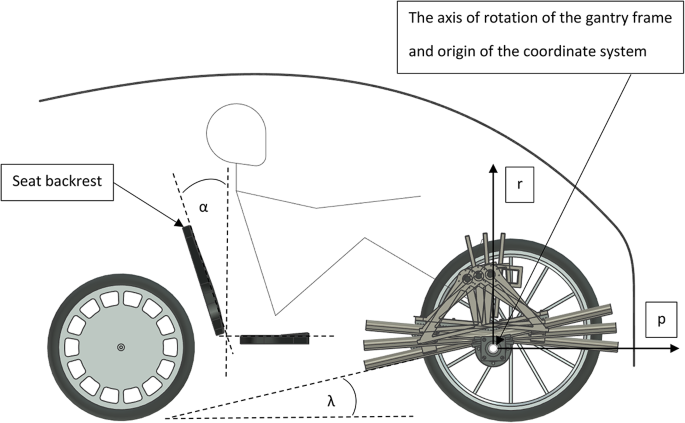 The axis of rotation of the gantry frame and origin of the coordinate system

Seat backrest

α

r

p

λ