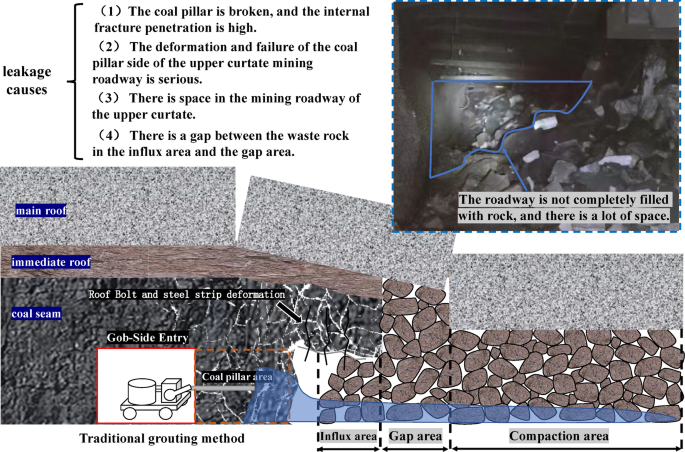 leakage causes

（1）The coal pillar is broken, and the internal fracture penetration is high.

（2） The deformation and failure of the coal pillar side of the upper curtate mining roadway is serious.

（3） There is space in the mining roadway of the upper curtate.

（4） There is a gap between the waste rock in the influx area and the gap area.

The roadway is not completely filled with rock, and there is a lot of space.

main roof

immediate roof

coal seam

Roof Bolt and steel strip deformation

Gob-Side Entry

Coal pillar area

Traditional grouting method

Influx area

Gap area

Compaction area