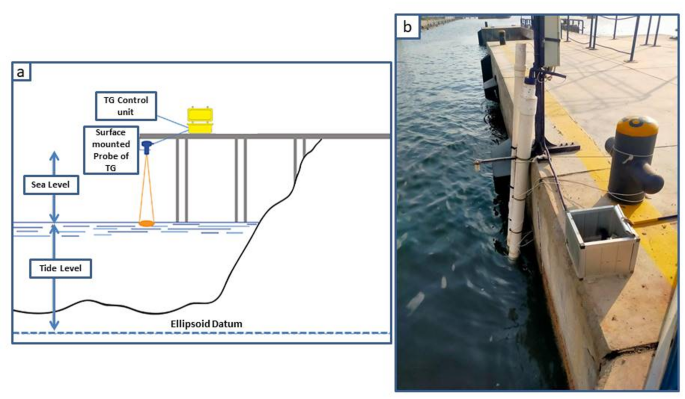 a

TG Control unit

Surface mounted Probe of TG

Sea Level

Tide Level

Ellipsoid Datum

b