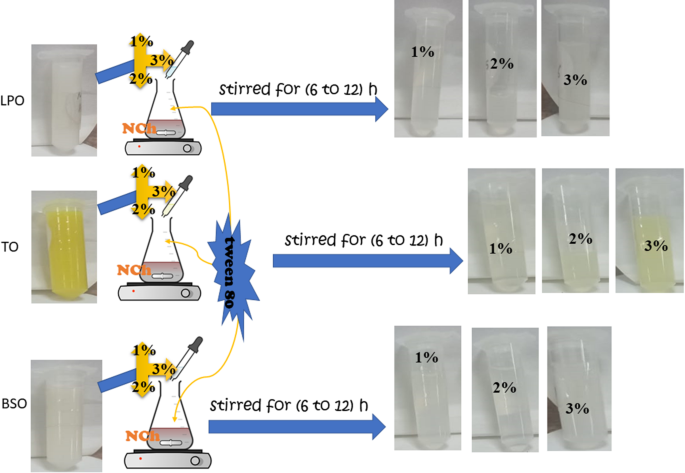 LPO

1%
3%
2%

NCh

stirred for (6 to 12) h

1%
2%
3%

TO

1%
3%
2%

NCh

tween 80

stirred for (6 to 12) h

1%
2%
3%

BSO

1%
3%
2%

NCh

stirred for (6 to 12) h

1%
2%
3%