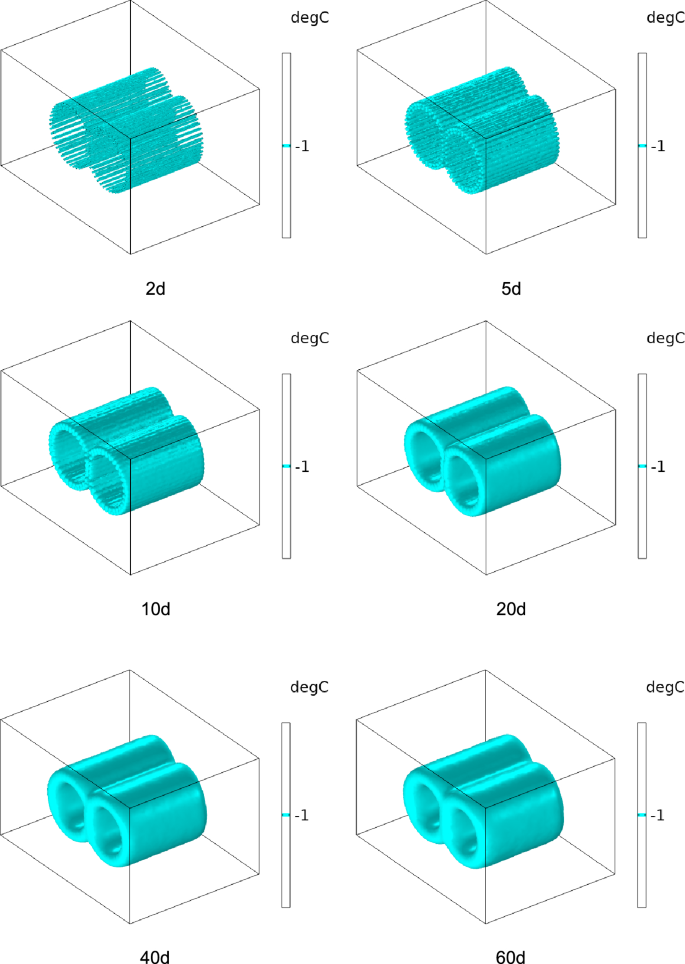 degC

-1

2d

degC

-1

5d

degC

-1

10d

degC

-1

20d

degC

-1

40d

degC

-1

60d