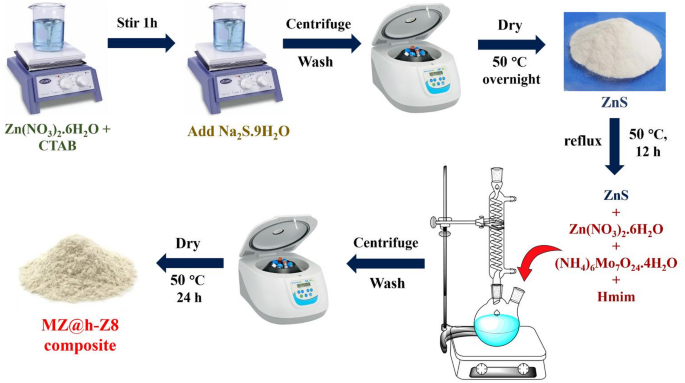 Stir 1h

Centrifuge

Wash

Dry

50 °C overnight

$Zn(NO_3)_2.6H_2O$ + CTAB

Add $Na_2S.9H_2O$

ZnS

reflux

50 °C, 12 h

ZnS
+
$Zn(NO_3)_2.6H_2O$
+
$(NH_4)_6Mo_7O_{24}.4H_2O$
+
Hmim

Centrifuge

Wash

Dry

50 °C
24 h

MZ@h-Z8 composite