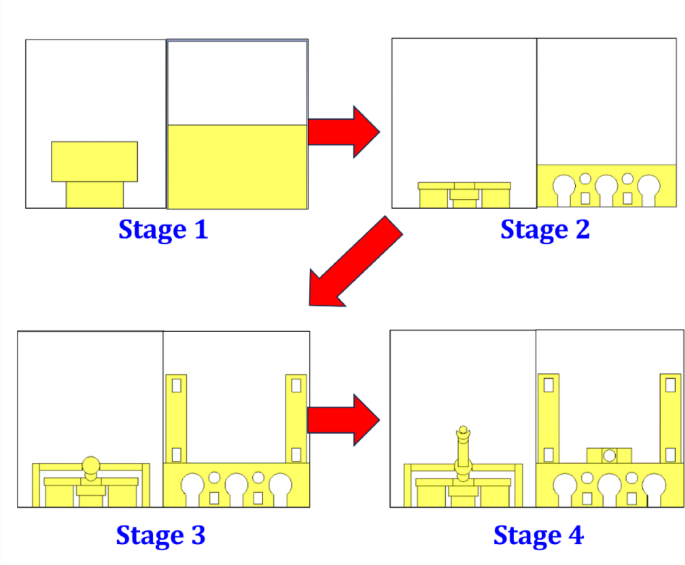 Stage 1

Stage 2

Stage 3

Stage 4