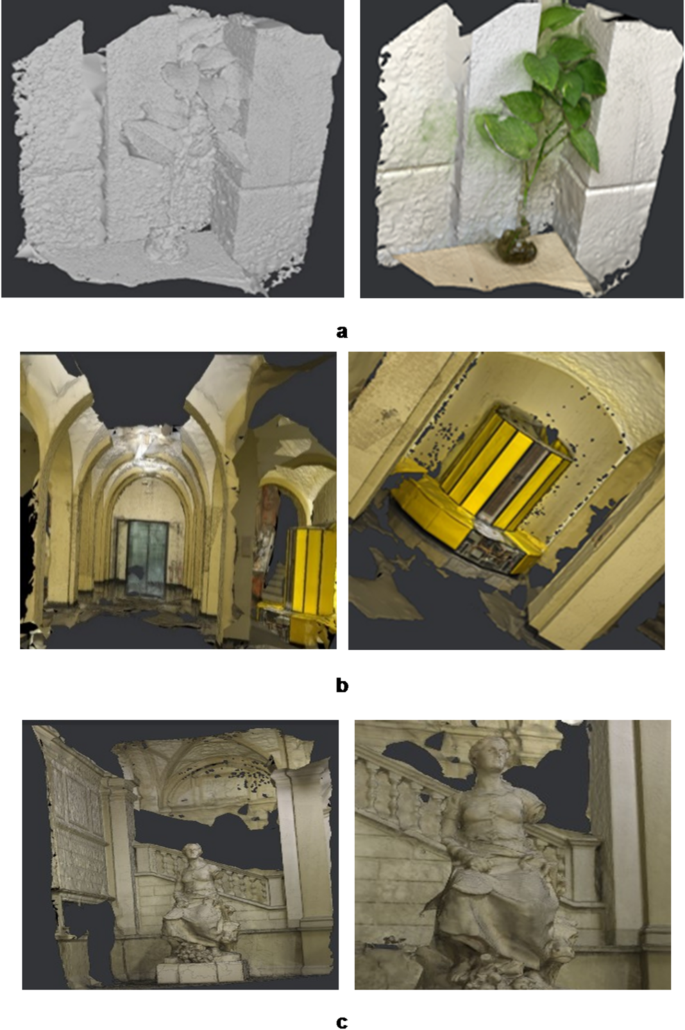 a

b

c