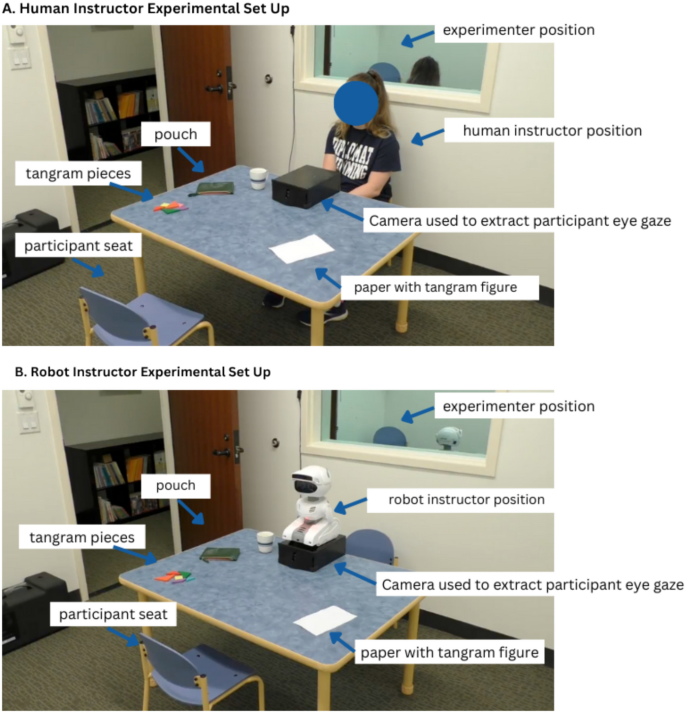 A. Human Instructor Experimental Set Up

experimenter position

human instructor position

pouch

tangram pieces

Camera used to extract participant eye gaze

participant seat

paper with tangram figure

B. Robot Instructor Experimental Set Up

experimenter position

pouch

robot instructor position

tangram pieces

Camera used to extract participant eye gaze

participant seat

paper with tangram figure