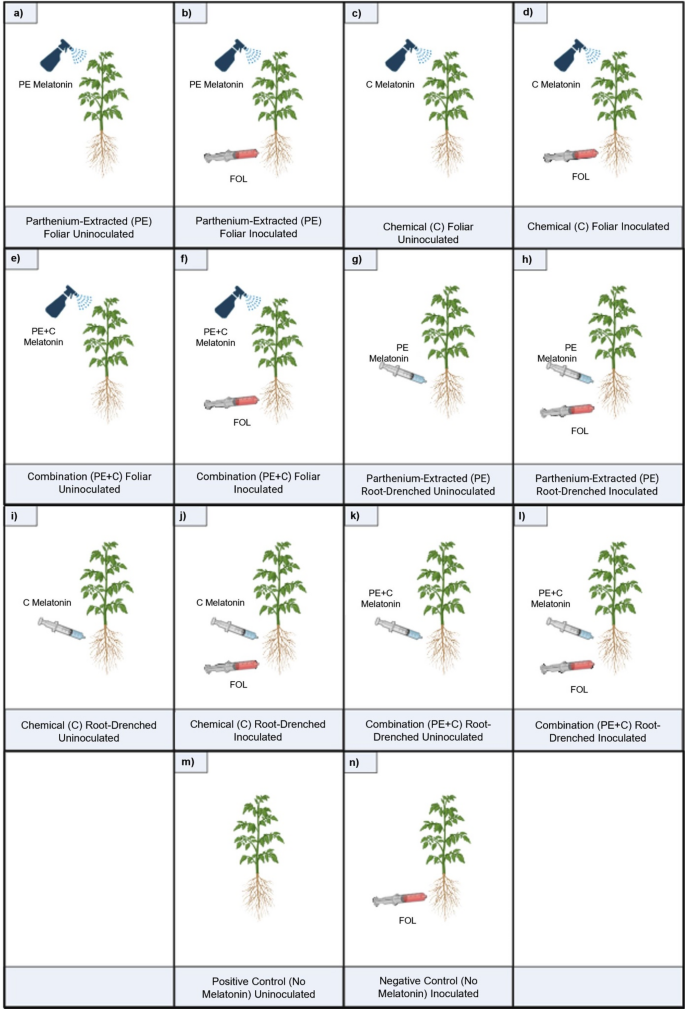 a)
PE Melatonin
Parthenium-Extracted (PE) Foliar Uninoculated

b)
PE Melatonin
FOL
Parthenium-Extracted (PE) Foliar Inoculated

c)
C Melatonin
Chemical (C) Foliar Uninoculated

d)
C Melatonin
FOL
Chemical (C) Foliar Inoculated

e)
PE+C Melatonin
Combination (PE+C) Foliar Uninoculated

f)
PE+C Melatonin
FOL
Combination (PE+C) Foliar Inoculated

g)
PE Melatonin
Parthenium-Extracted (PE) Root-Drenched Uninoculated

h)
PE Melatonin
FOL
Parthenium-Extracted (PE) Root-Drenched Inoculated

i)
C Melatonin
Chemical (C) Root-Drenched Uninoculated

j)
C Melatonin
FOL
Chemical (C) Root-Drenched Inoculated

k)
PE+C Melatonin
Combination (PE+C) Root-Drenched Uninoculated

l)
PE+C Melatonin
FOL
Combination (PE+C) Root-Drenched Inoculated

m)
Positive Control (No Melatonin) Uninoculated

n)
FOL
Negative Control (No Melatonin) Inoculated