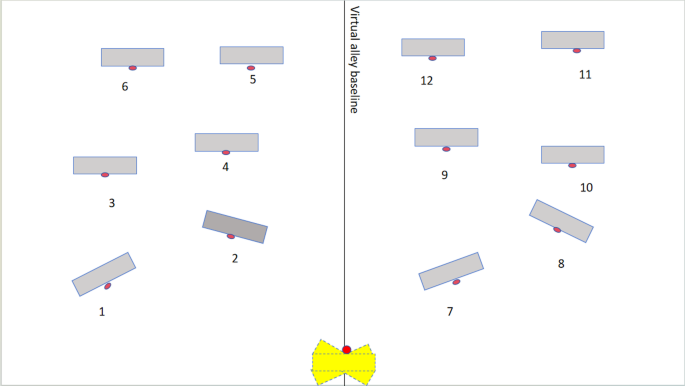 Virtual alley baseline

6
5
12
11
4
3
9
10
2
8
1
7