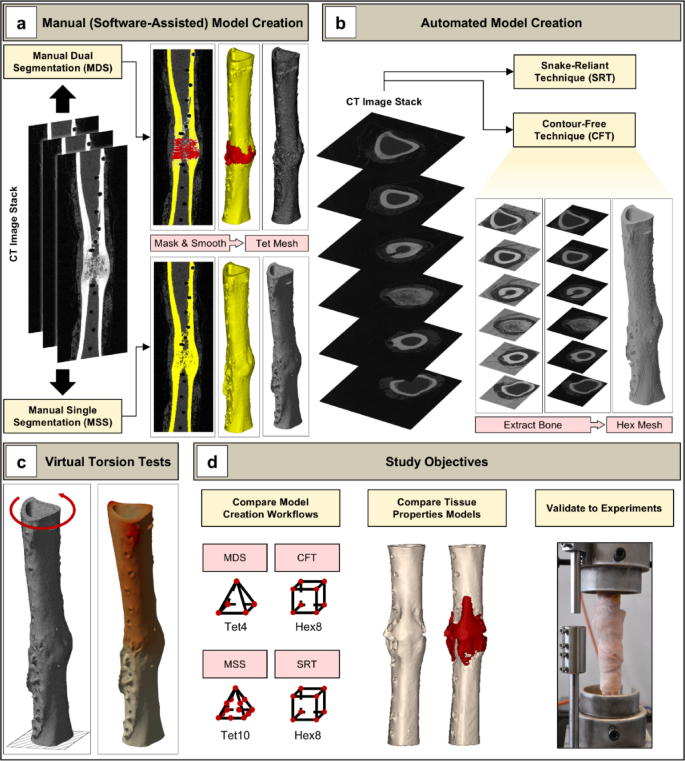 a Manual (Software-Assisted) Model Creation

Manual Dual Segmentation (MDS)

CT Image Stack

Mask & Smooth

Tet Mesh

Manual Single Segmentation (MSS)

b Automated Model Creation

CT Image Stack

Snake-Reliant Technique (SRT)

Contour-Free Technique (CFT)

Extract Bone

Hex Mesh

c Virtual Torsion Tests

d Study Objectives

Compare Model Creation Workflows

MDS

CFT

Tet4

Hex8

MSS

SRT

Tet10

Hex8

Compare Tissue Properties Models

Validate to Experiments