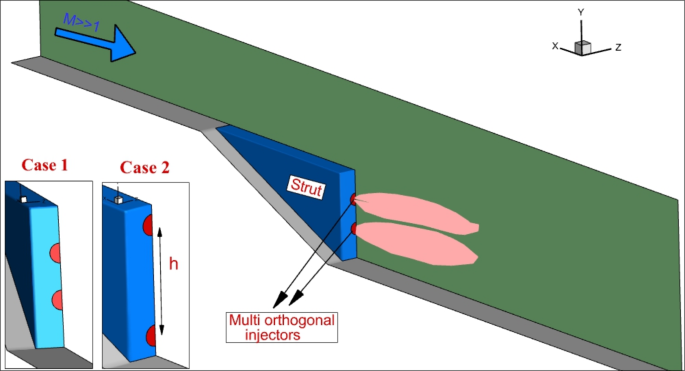 M>>1

Y
X
Z

Strut

Case 1

Case 2

h

Multi orthogonal injectors