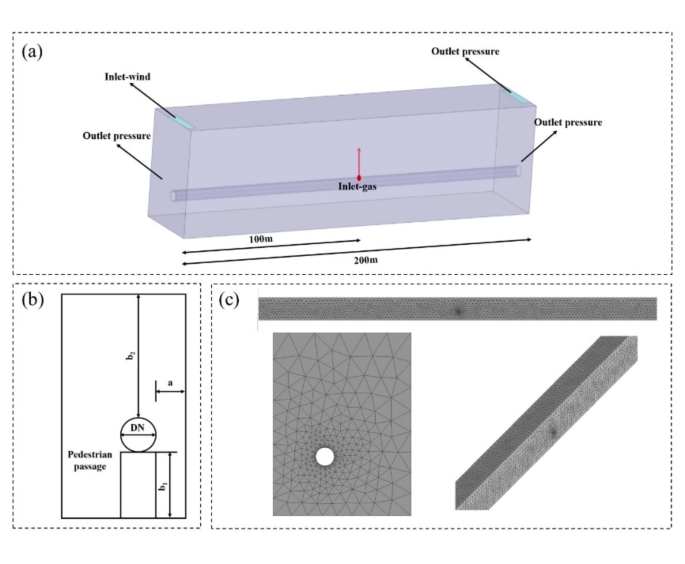 (a)

Outlet pressure

Inlet-wind

Outlet pressure

Outlet pressure

Inlet-gas

100m

200m

(b)

$b_2$

a

DN

Pedestrian passage

$b_1$

(c)