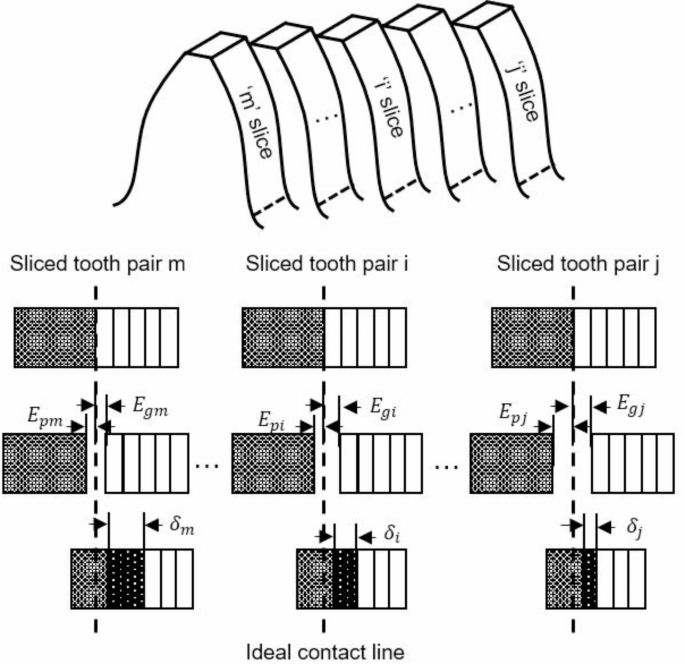 'm' slice

...

'i' slice

...

'j' slice

Sliced tooth pair m

Sliced tooth pair i

Sliced tooth pair j

$E_{pm}$ $E_{gm}$

$E_{pi}$ $E_{gi}$

$E_{pj}$ $E_{gj}$

...

...

$\delta_m$

$\delta_i$

$\delta_j$

Ideal contact line