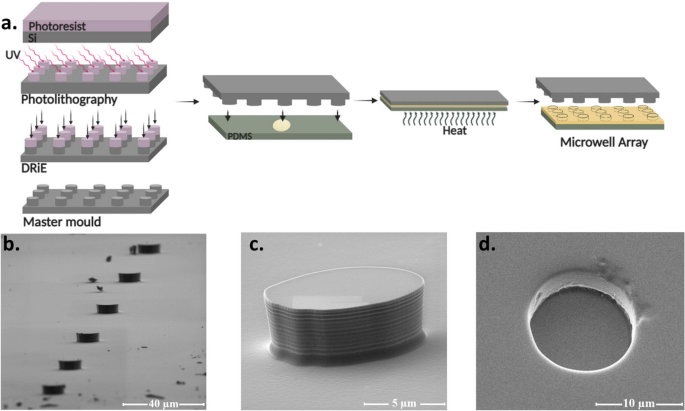 a.
Photoresist
Si
UV
Photolithography
DRiE
Master mould
PDMS
Heat
Microwell Array
b.
40 μm
c.
5 μm
d.
10 μm