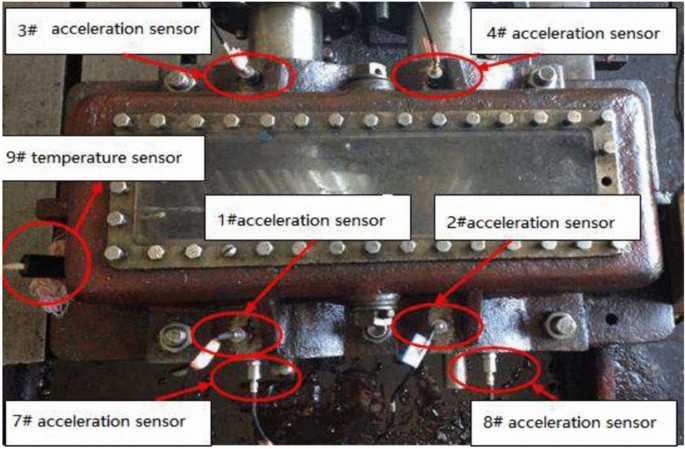 3# acceleration sensor

4# acceleration sensor

9# temperature sensor

1#acceleration sensor

2#acceleration sensor

7# acceleration sensor

8# acceleration sensor