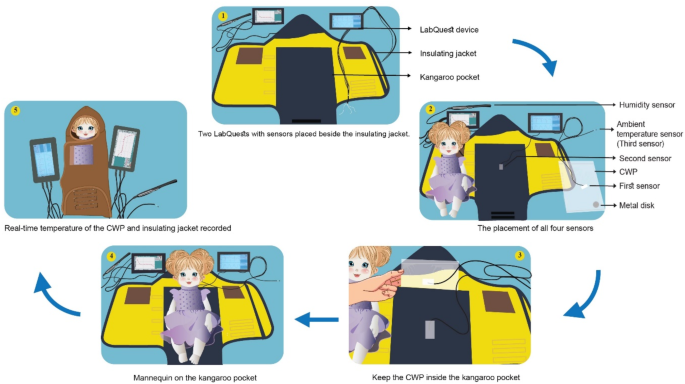 1

LabQuest device

Insulating jacket

Kangaroo pocket

Two LabQuests with sensors placed beside the insulating jacket.

2

Humidity sensor

Ambient temperature sensor (Third sensor)

Second sensor

CWP

First sensor

Metal disk

The placement of all four sensors

3

Keep the CWP inside the kangaroo pocket

4

Mannequin on the kangaroo pocket

5

Real-time temperature of the CWP and insulating jacket recorded