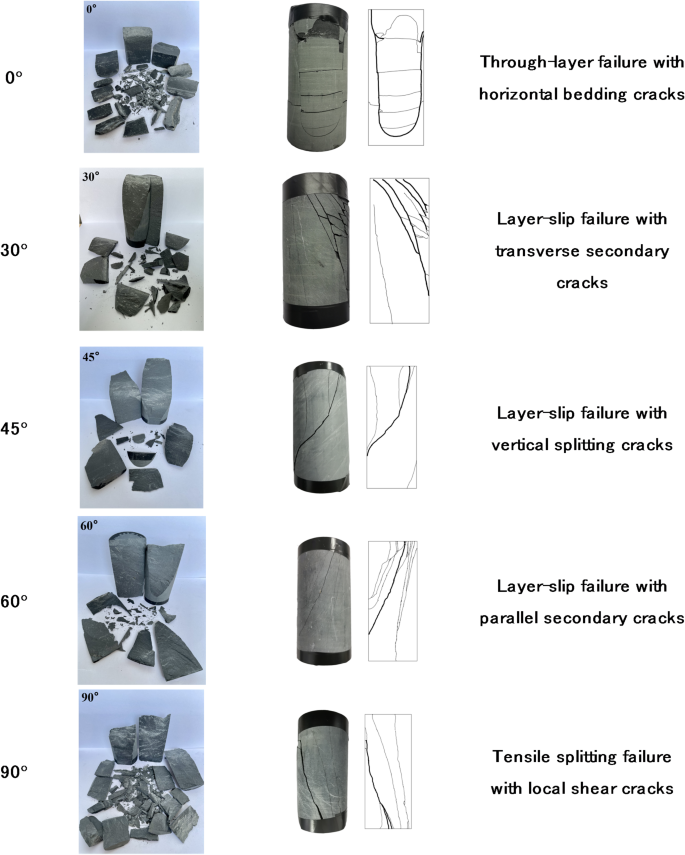 0°

0°

Through-layer failure with horizontal bedding cracks

30°

30°

Layer-slip failure with transverse secondary cracks

45°

45°

Layer-slip failure with vertical splitting cracks

60°

60°

Layer-slip failure with parallel secondary cracks

90°

90°

Tensile splitting failure with local shear cracks