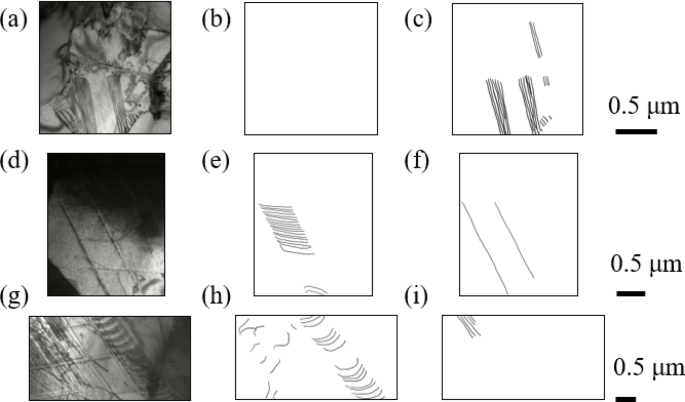 (a) (b) (c)

0.5 μm

(d) (e) (f)

0.5 μm

(g) (h) (i)

0.5 μm