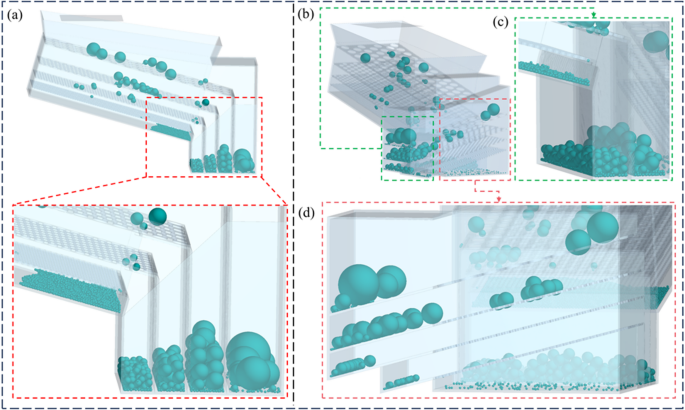 (a)
(b)
(c)
(d)