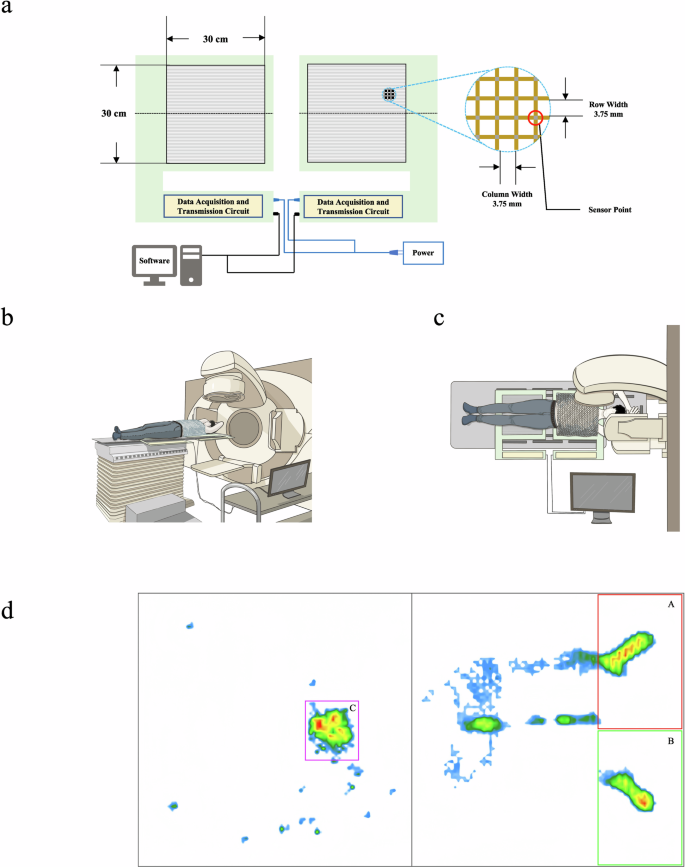 a

30 cm

30 cm

Row Width
3.75 mm

Column Width
3.75 mm

Sensor Point

Data Acquisition and Transmission Circuit

Data Acquisition and Transmission Circuit

Software

Power

b

c

d

C

A

B