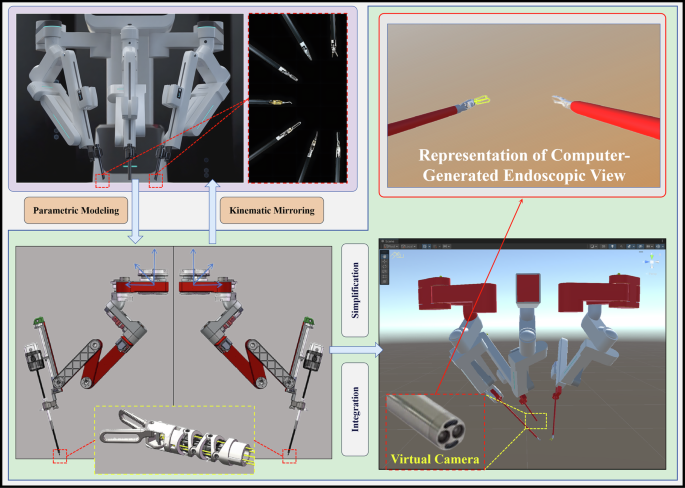 Representation of Computer-Generated Endoscopic View

Parametric Modeling

Kinematic Mirroring

Simplification

Integration

Virtual Camera