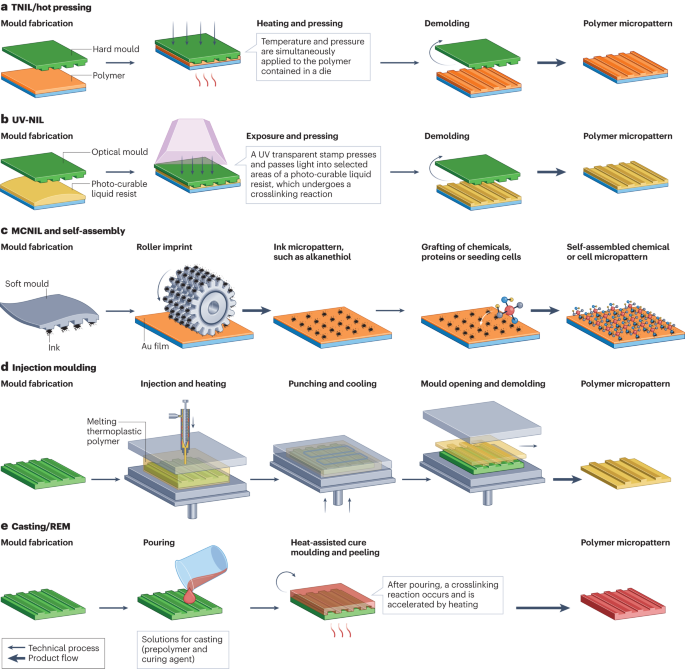 a TNIL/hot pressing

Mould fabrication

Hard mould

Polymer

Heating and pressing

Temperature and pressure are simultaneously applied to the polymer contained in a die

Demolding

Polymer micropattern

b UV-NIL

Mould fabrication

Optical mould

Photo-curable liquid resist

Exposure and pressing

A UV transparent stamp presses and passes light into selected areas of a photo-curable liquid resist, which undergoes a crosslinking reaction

Demolding

Polymer micropattern

c MCNIL and self-assembly

Mould fabrication

Soft mould

Ink

Roller imprint

Au film

Ink micropattern, such as alkanethiol

Grafting of chemicals, proteins or seeding cells

Self-assembled chemical or cell micropattern

d Injection moulding

Mould fabrication

Injection and heating

Melting thermoplastic polymer

Punching and cooling

Mould opening and demolding

Polymer micropattern

e Casting/REM

Mould fabrication

Pouring

Solutions for casting (prepolymer and curing agent)

Heat-assisted cure moulding and peeling

After pouring, a crosslinking reaction occurs and is accelerated by heating

Polymer micropattern

Technical process

Product flow