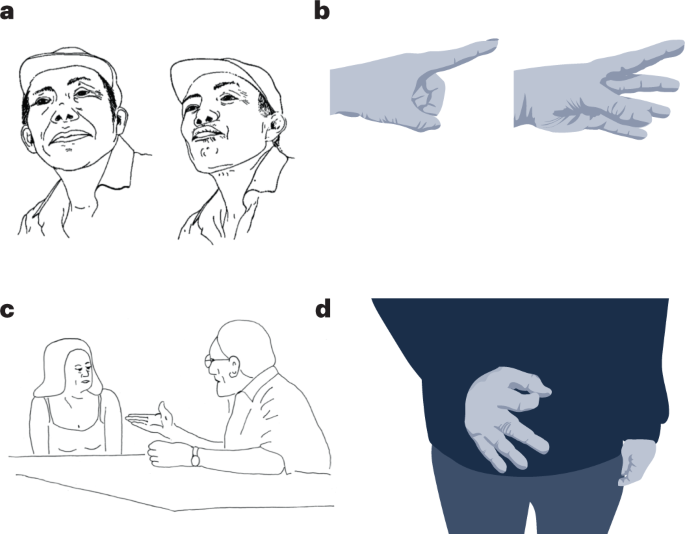 a

b

c

d