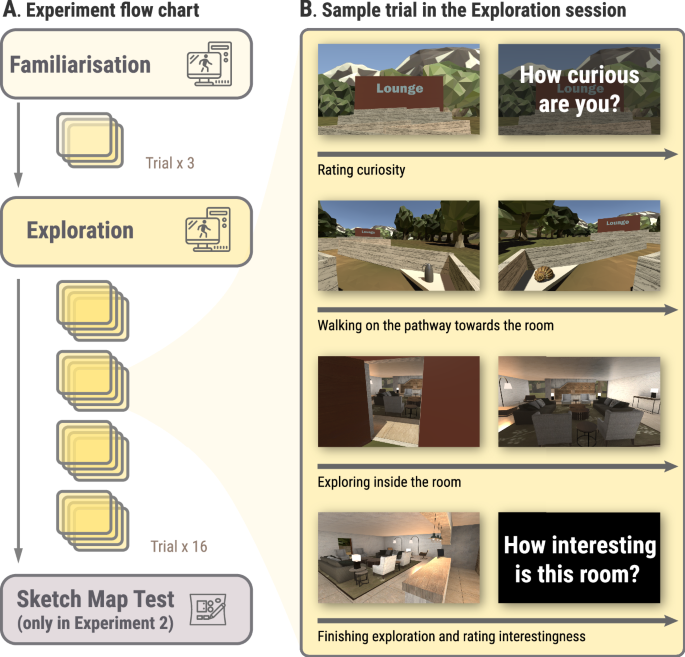 A. Experiment flow chart

Familiarisation

Trial x 3

Exploration

Trial x 16

Sketch Map Test (only in Experiment 2)

B. Sample trial in the Exploration session

Lounge

How curious are you?

Lounge

Rating curiosity

Lounge

Lounge

Walking on the pathway towards the room

Exploring inside the room

How interesting is this room?

Finishing exploration and rating interestingness