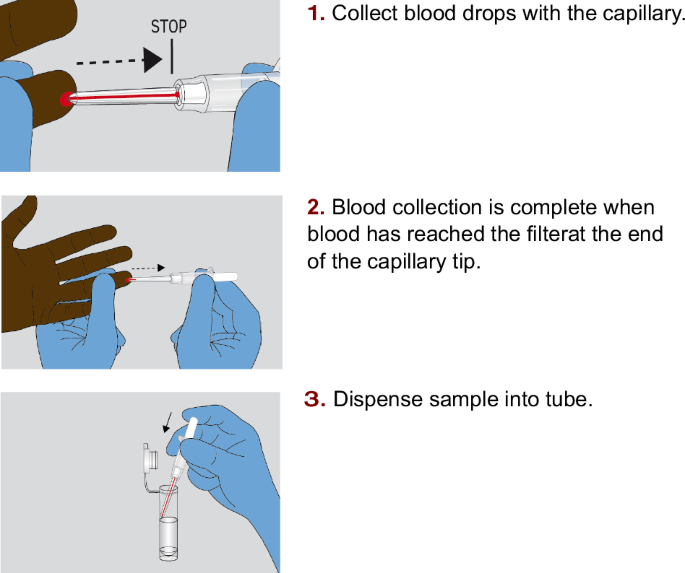 STOP

1. Collect blood drops with the capillary.

2. Blood collection is complete when blood has reached the filterat the end of the capillary tip.

3. Dispense sample into tube.