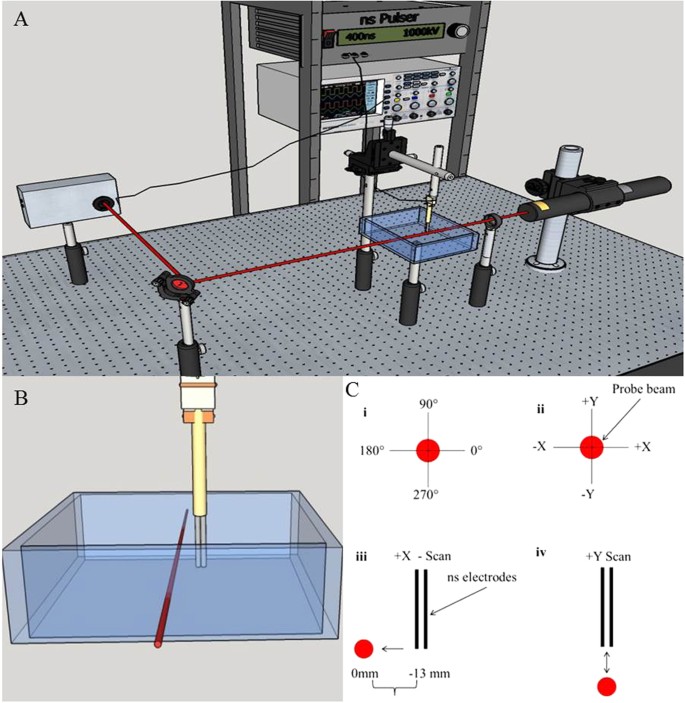 A

ns Pulser

400ns 1000kV

B

C

i

90°

180° 0°

270°

ii

+Y

Probe beam

-X +X

-Y

iii

+X - Scan

ns electrodes

0mm -13 mm

iv

+Y Scan