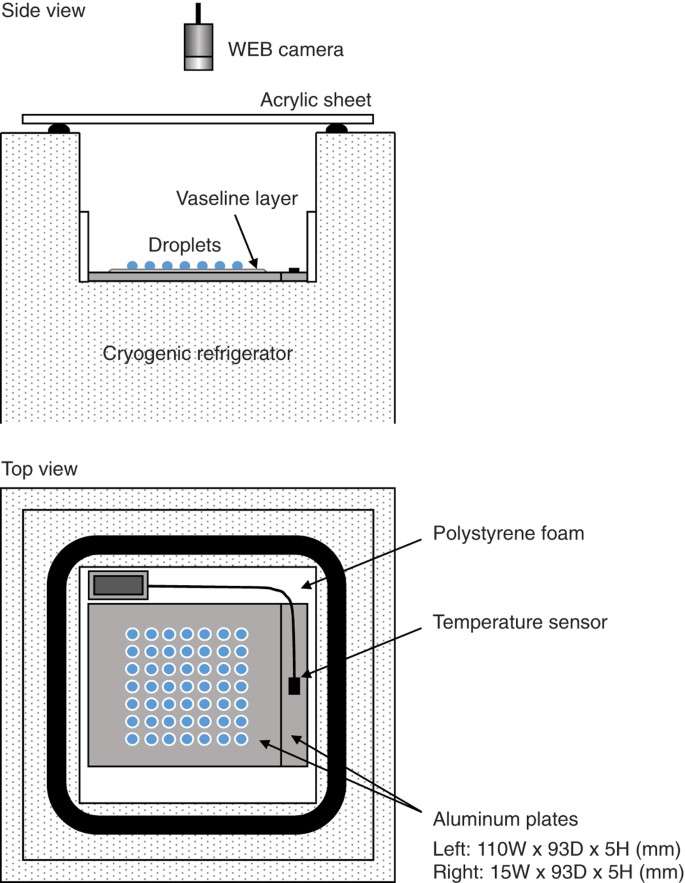 Side view

WEB camera

Acrylic sheet

Vaseline layer

Droplets

Cryogenic refrigerator

Top view

Polystyrene foam

Temperature sensor

Aluminum plates

Left: 110W x 93D x 5H (mm)
Right: 15W x 93D x 5H (mm)