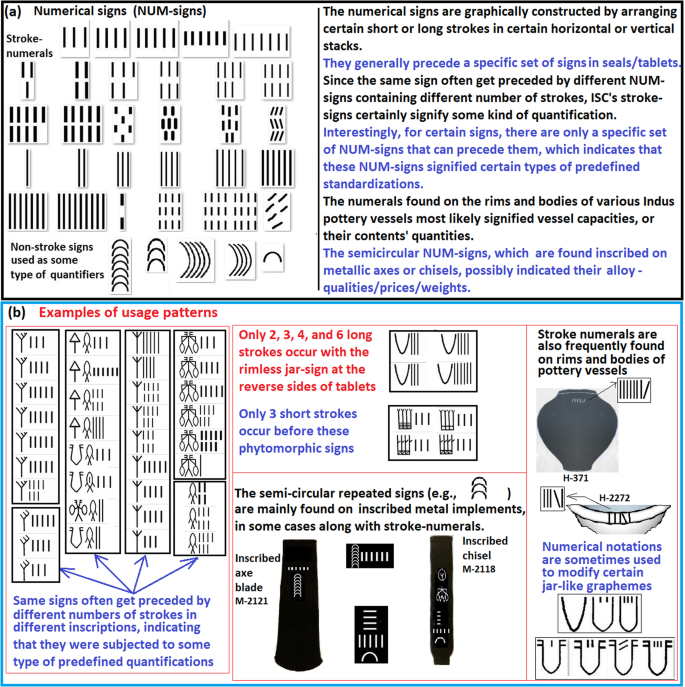 (a) Numerical signs (NUM-signs)

Stroke-numerals

Non-stroke signs used as some type of quantifiers

The numerical signs are graphically constructed by arranging certain short or long strokes in certain horizontal or vertical stacks.
They generally precede a specific set of signs in seals/tablets.
Since the same sign often get preceded by different NUM-signs containing different number of strokes, ISC's stroke-signs certainly signify some kind of quantification.
Interestingly, for certain signs, there are only a specific set of NUM-signs that can precede them, which indicates that these NUM-signs signified certain types of predefined standardizations.
The numerals found on the rims and bodies of various Indus pottery vessels most likely signified vessel capacities, or their contents' quantities.
The semicircular NUM-signs, which are found inscribed on metallic axes or chisels, possibly indicated their alloy - qualities/prices/weights.

(b) Examples of usage patterns

Same signs often get preceded by different numbers of strokes in different inscriptions, indicating that they were subjected to some type of predefined quantifications

Only 2, 3, 4, and 6 long strokes occur with the rimless jar-sign at the reverse sides of tablets

Only 3 short strokes occur before these phytomorphic signs

The semi-circular repeated signs (e.g., ) are mainly found on inscribed metal implements, in some cases along with stroke-numerals.

Inscribed axe blade M-2121

Inscribed chisel M-2118

Stroke numerals are also frequently found on rims and bodies of pottery vessels

H-371

H-2272

Numerical notations are sometimes used to modify certain jar-like graphemes