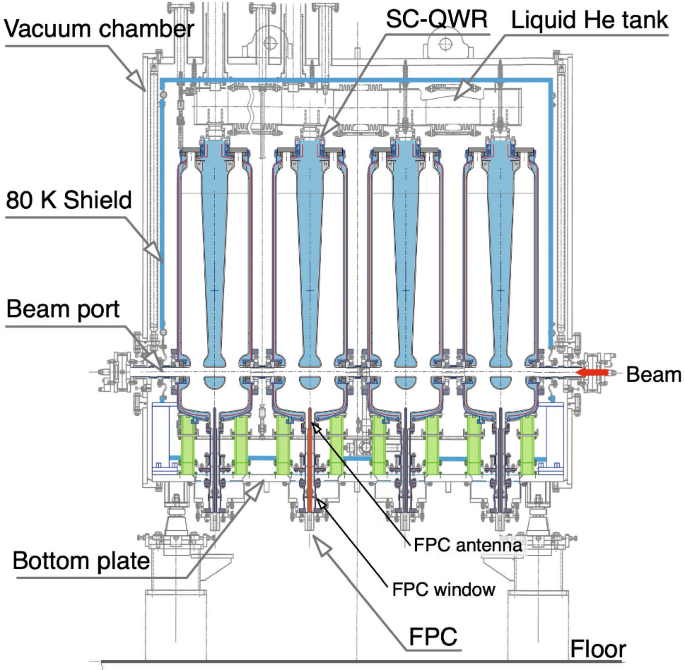 Vacuum chamber
SC-QWR
Liquid He tank
80 K Shield
Beam port
Beam
FPC antenna
Bottom plate
FPC window
FPC
Floor