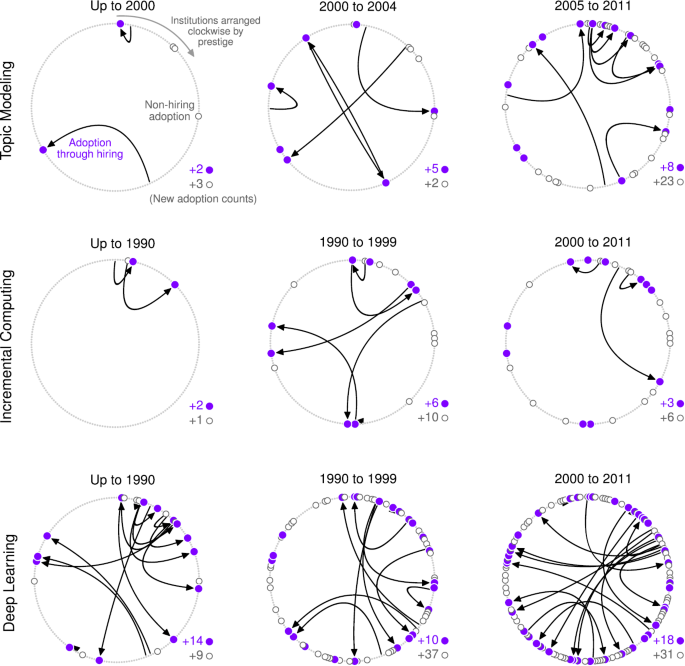 Topic Modeling

Up to 2000

Institutions arranged clockwise by prestige

Non-hiring adoption

Adoption through hiring

+2
+3
(New adoption counts)

2000 to 2004

+5
+2

2005 to 2011

+8
+23

Incremental Computing

Up to 1990

+2
+1

1990 to 1999

+6
+10

2000 to 2011

+3
+6

Deep Learning

Up to 1990

+14
+9

1990 to 1999

+10
+37

2000 to 2011

+18
+31