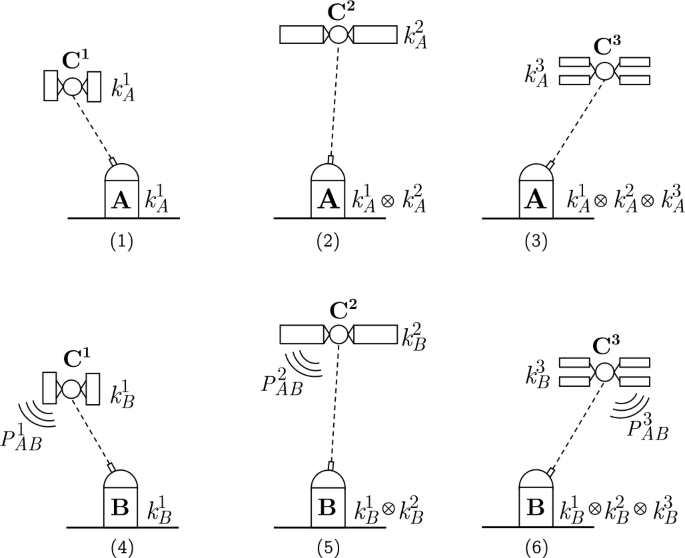 $\mathbf{C^1}$ $k_A^1$

$\mathbf{A}$ $k_A^1$

(1)

$\mathbf{C^2}$ $k_A^2$

$\mathbf{A}$ $k_A^1 \otimes k_A^2$

(2)

$\mathbf{C^3}$ $k_A^3$

$\mathbf{A}$ $k_A^1 \otimes k_A^2 \otimes k_A^3$

(3)

$\mathbf{C^1}$ $k_B^1$

$P_{AB}^1$

$\mathbf{B}$ $k_B^1$

(4)

$\mathbf{C^2}$ $k_B^2$

$P_{AB}^2$

$\mathbf{B}$ $k_B^1 \otimes k_B^2$

(5)

$\mathbf{C^3}$ $k_B^3$

$P_{AB}^3$

$\mathbf{B}$ $k_B^1 \otimes k_B^2 \otimes k_B^3$

(6)