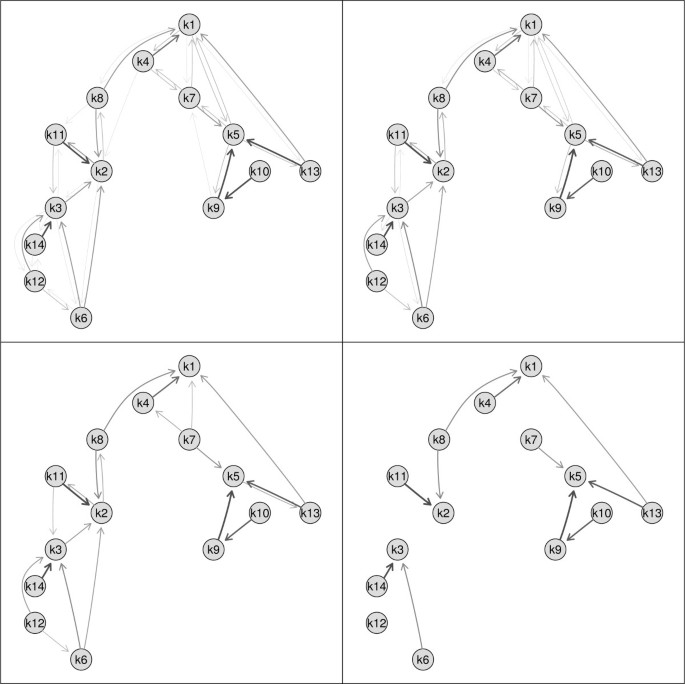 k1
k4
k8
k7
k11
k5
k2
k10
k13
k3
k9
k14
k12
k6

k1
k4
k8
k7
k11
k5
k2
k10
k13
k3
k9
k14
k12
k6

k1
k4
k8
k7
k11
k5
k2
k10
k13
k3
k9
k14
k12
k6

k1
k4
k8
k7
k11
k5
k2
k10
k13
k3
k9
k14
k12
k6