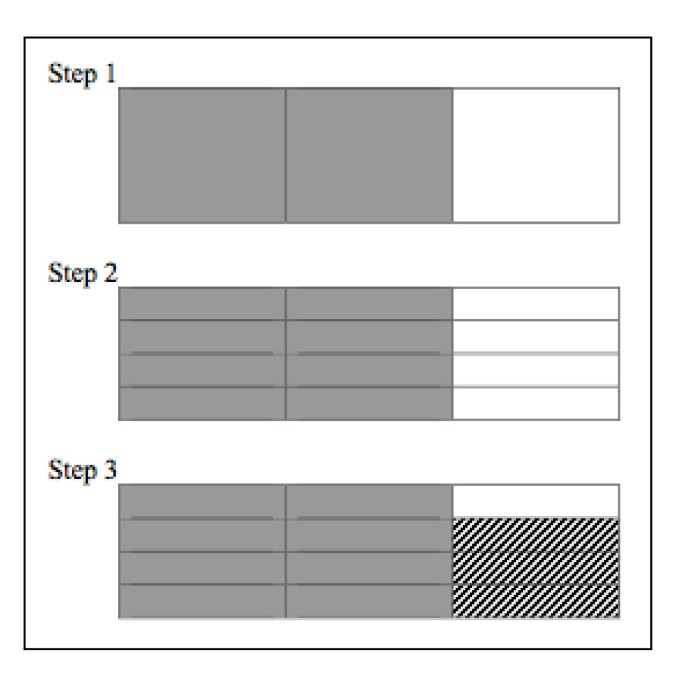 Step 1

Step 2

Step 3