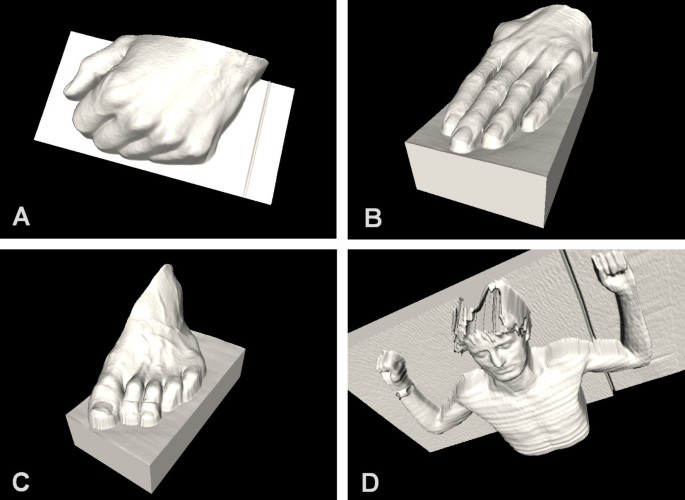 A

B

C

D