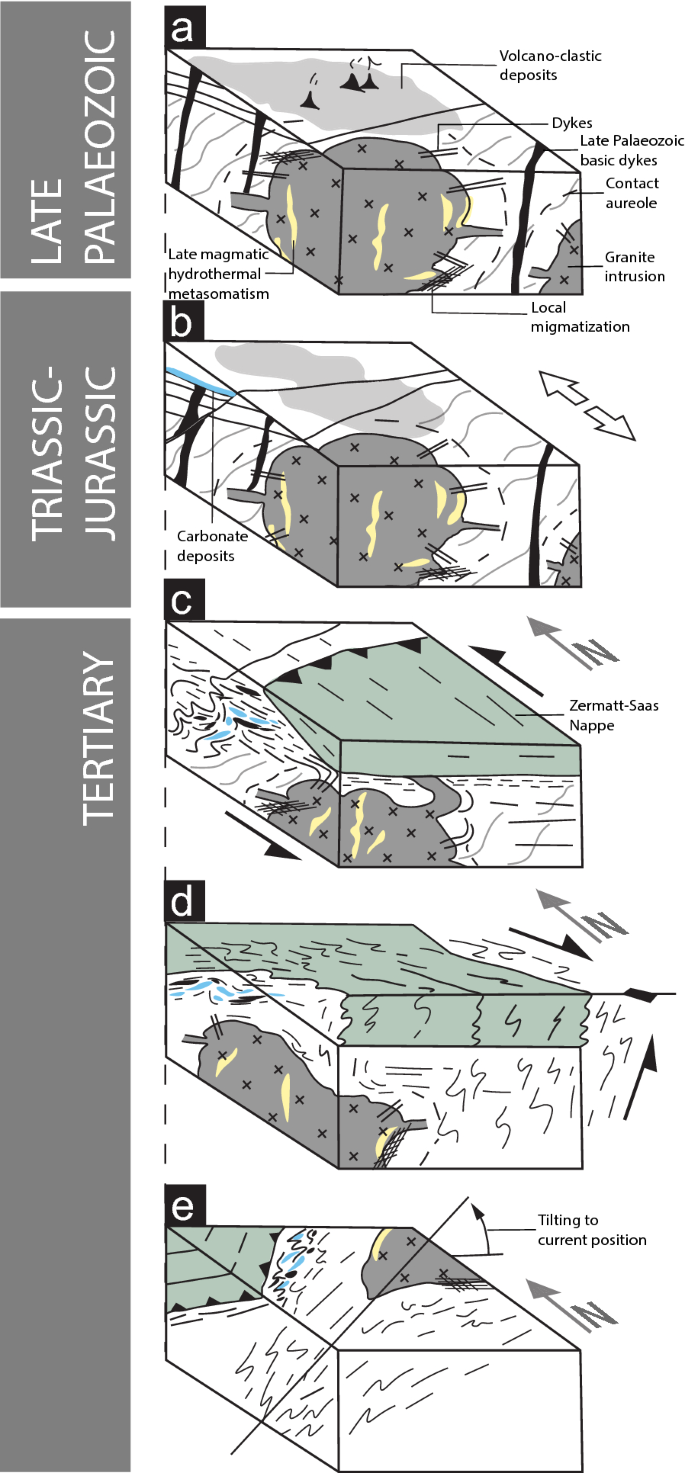 LATE PALAEOZOIC

a

Volcano-clastic deposits

Dykes

Late Palaeozoic basic dykes

Contact aureole

Granite intrusion

Late magmatic hydrothermal metasomatism

Local migmatization

TRIASSIC-JURASSIC

b

Carbonate deposits

TERTIARY

c

N

Zermatt-Saas Nappe

d

N

e

Tilting to current position

N