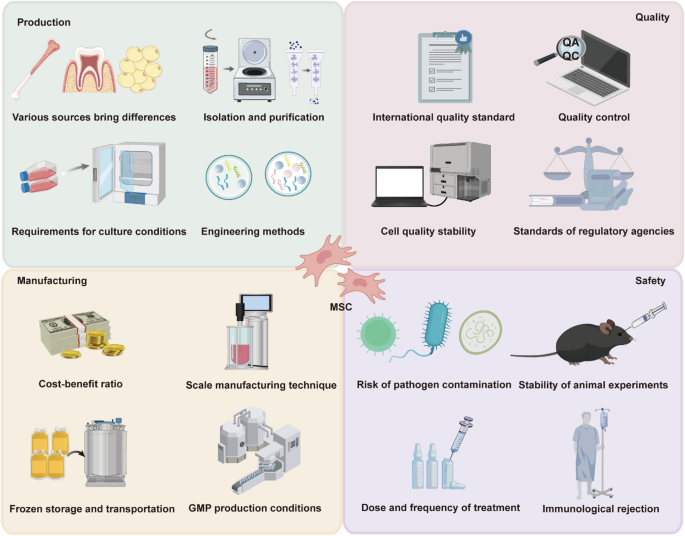 Production

Various sources bring differences

Isolation and purification

Requirements for culture conditions

Engineering methods

Quality

QA
QC

International quality standard

Quality control

Cell quality stability

Standards of regulatory agencies

MSC

Manufacturing

Cost-benefit ratio

Scale manufacturing technique

Frozen storage and transportation

GMP production conditions

Safety

Risk of pathogen contamination

Stability of animal experiments

Dose and frequency of treatment

Immunological rejection