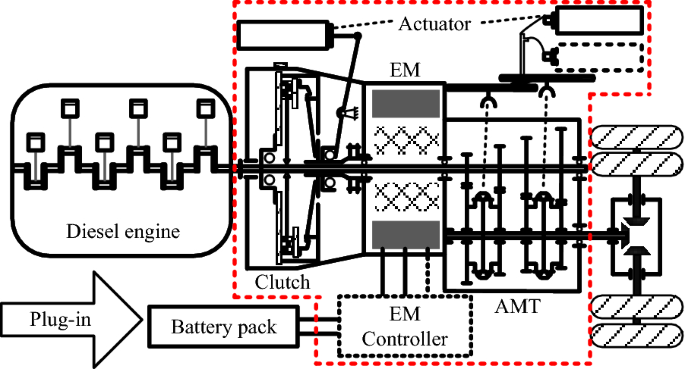 Actuator

EM

Diesel engine

Clutch

AMT

Plug-in

Battery pack

EM Controller