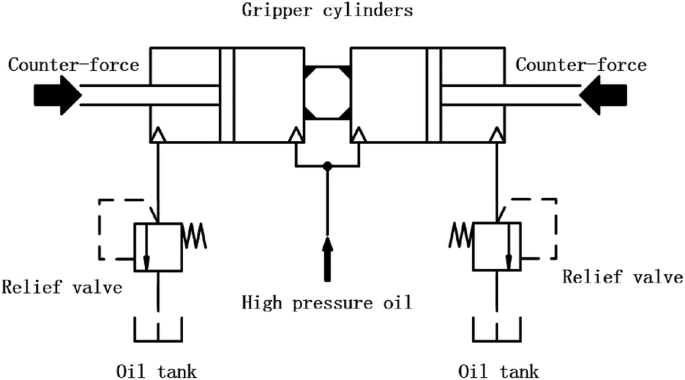 Gripper cylinders

Counter-force

Counter-force

Relief valve

High pressure oil

Relief valve

Oil tank

Oil tank